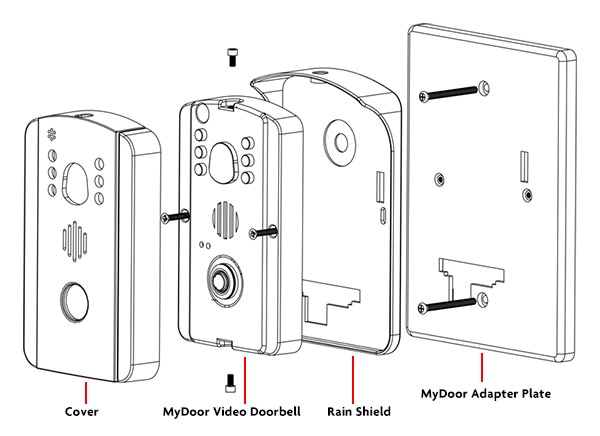 Cover

MyDoor Video Doorbell

Rain Shield

MyDoor Adapter Plate