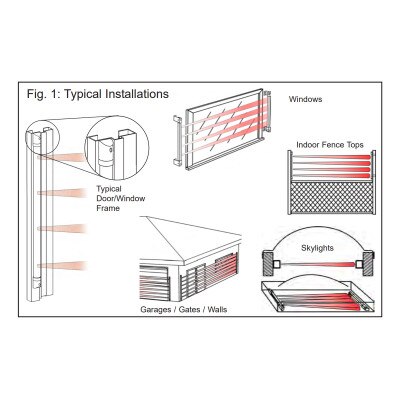 Fig. 1: Typical Installations

Windows

Indoor Fence Tops

Typical Door/Window Frame

Skylights

Garages / Gates / Walls